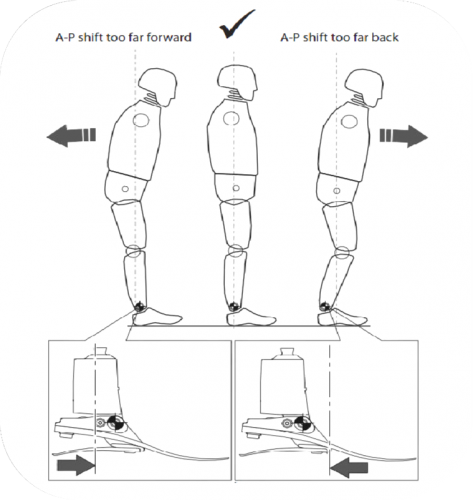 A-P shift too far forward

✓

A-P shift too far back