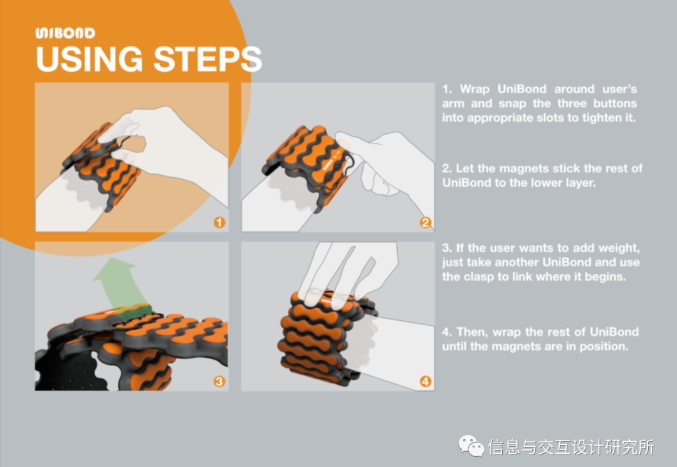 UNIBOND
USING STEPS

1

2

3

4

1. Wrap UniBond around user's arm and snap the three buttons into appropriate slots to tighten it.

2. Let the magnets stick the rest of UniBond to the lower layer.

3. If the user wants to add weight, just take another UniBond and use the clasp to link where it begins.

4. Then, wrap the rest of UniBond until the magnets are in position.

信息与交互设计研究所